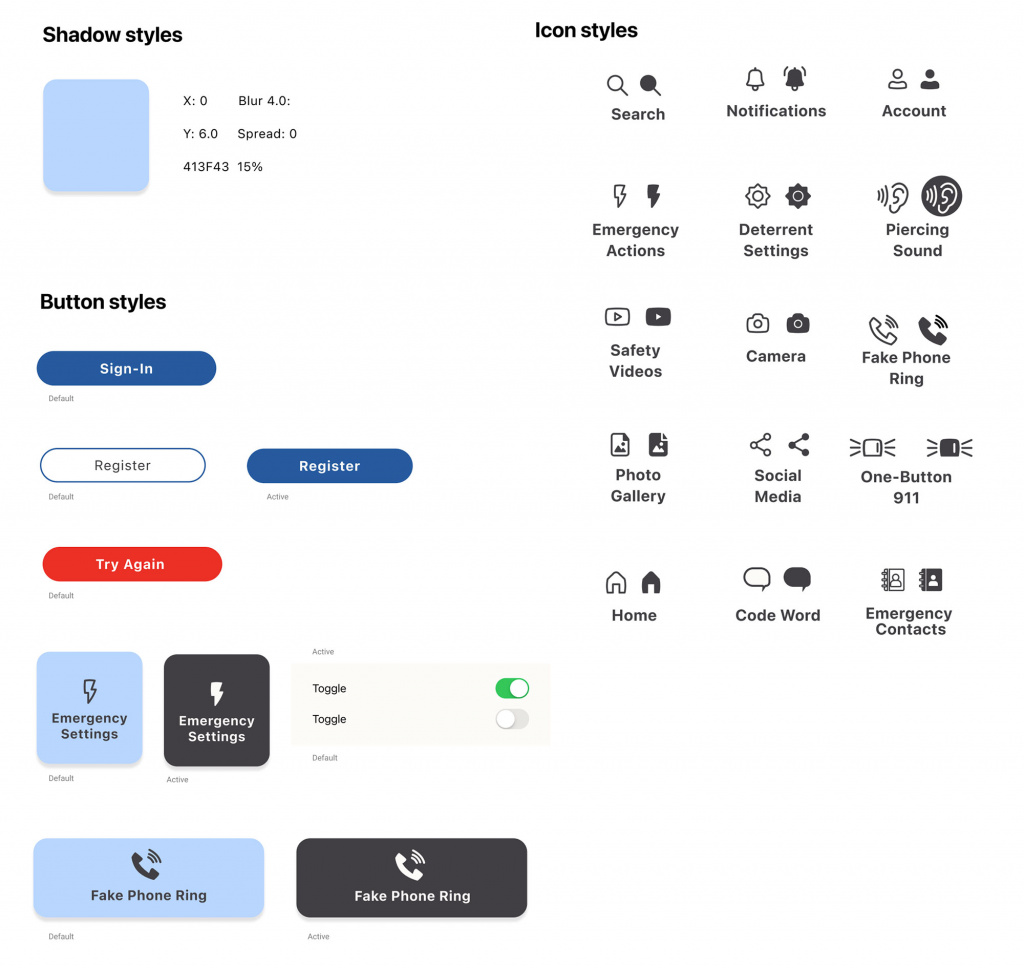 Shadow styles

X: 0 Blur 4.0:

Y: 6.0 Spread: 0

413F43 15%

Button styles

Sign-In

Default

Register

Default

Register

Active

Try Again

Default

Emergency Settings

Default

Emergency Settings

Active

Active

Toggle

Toggle

Default

Fake Phone Ring

Default

Fake Phone Ring

Active

Icon styles

Search

Notifications

Account

Emergency Actions

Deterrent Settings

Piercing Sound

Safety Videos

Camera

Fake Phone Ring

Photo Gallery

Social Media

One-Button 911

Home

Code Word

Emergency Contacts